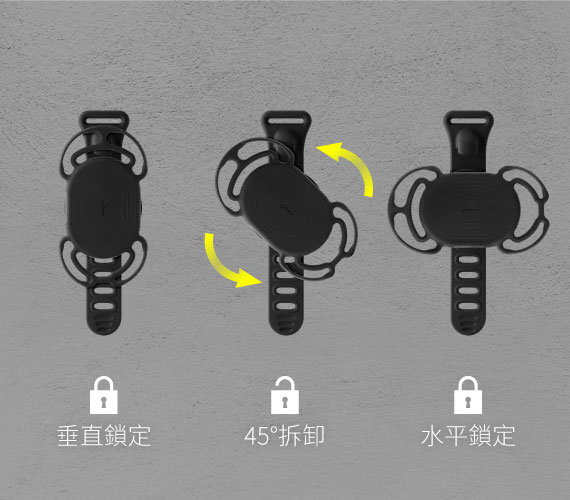 垂直鎖定

45°拆卸

水平鎖定